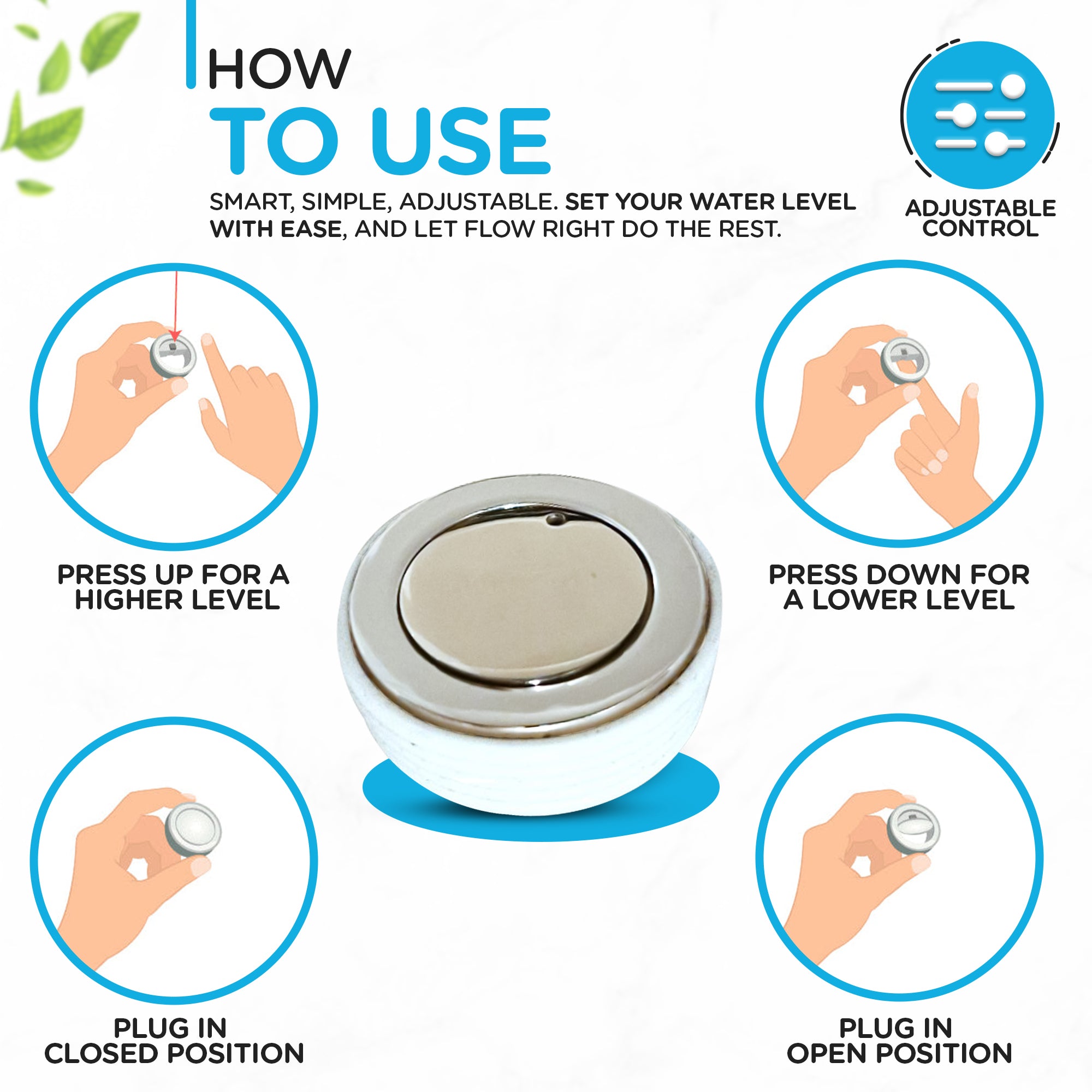 HOW
TO USE

SMART, SIMPLE, ADJUSTABLE. SET YOUR WATER LEVEL WITH EASE, AND LET FLOW RIGHT DO THE REST.

ADJUSTABLE CONTROL

PRESS UP FOR A HIGHER LEVEL

PRESS DOWN FOR A LOWER LEVEL

PLUG IN CLOSED POSITION

PLUG IN OPEN POSITION